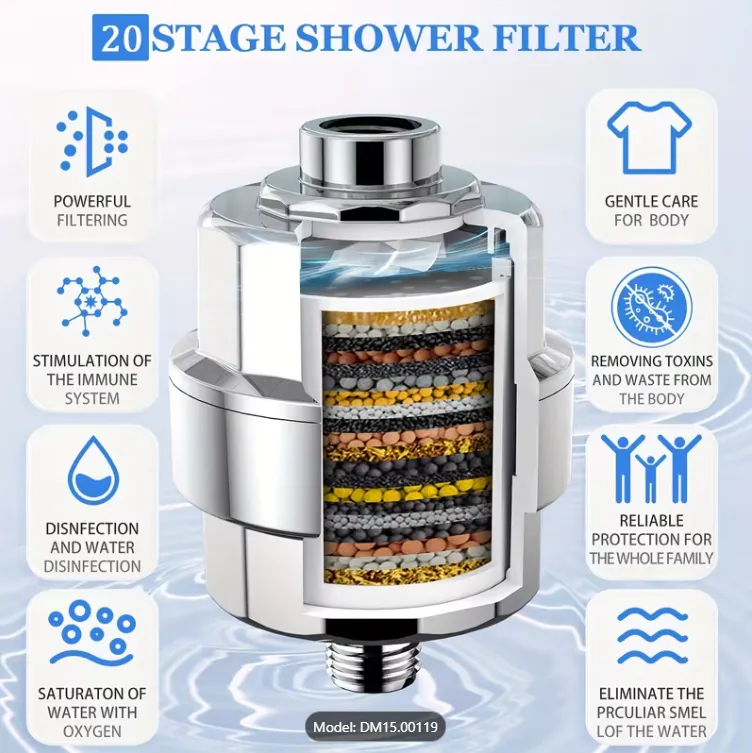 20 STAGE SHOWER FILTER

POWERFUL FILTERING

STIMULATION OF THE IMMUNE SYSTEM

DISNFECTION AND WATER DISINFECTION

SATURATON OF WATER WITH OXYGEN

GENTLE CARE FOR BODY

REMOVING TOXINS AND WASTE FROM THE BODY

RELIABLE PROTECTION FOR THE WHOLE FAMILY

ELIMINATE THE PRCULIAR SMEL LOF THE WATER

Model: DM15.00119